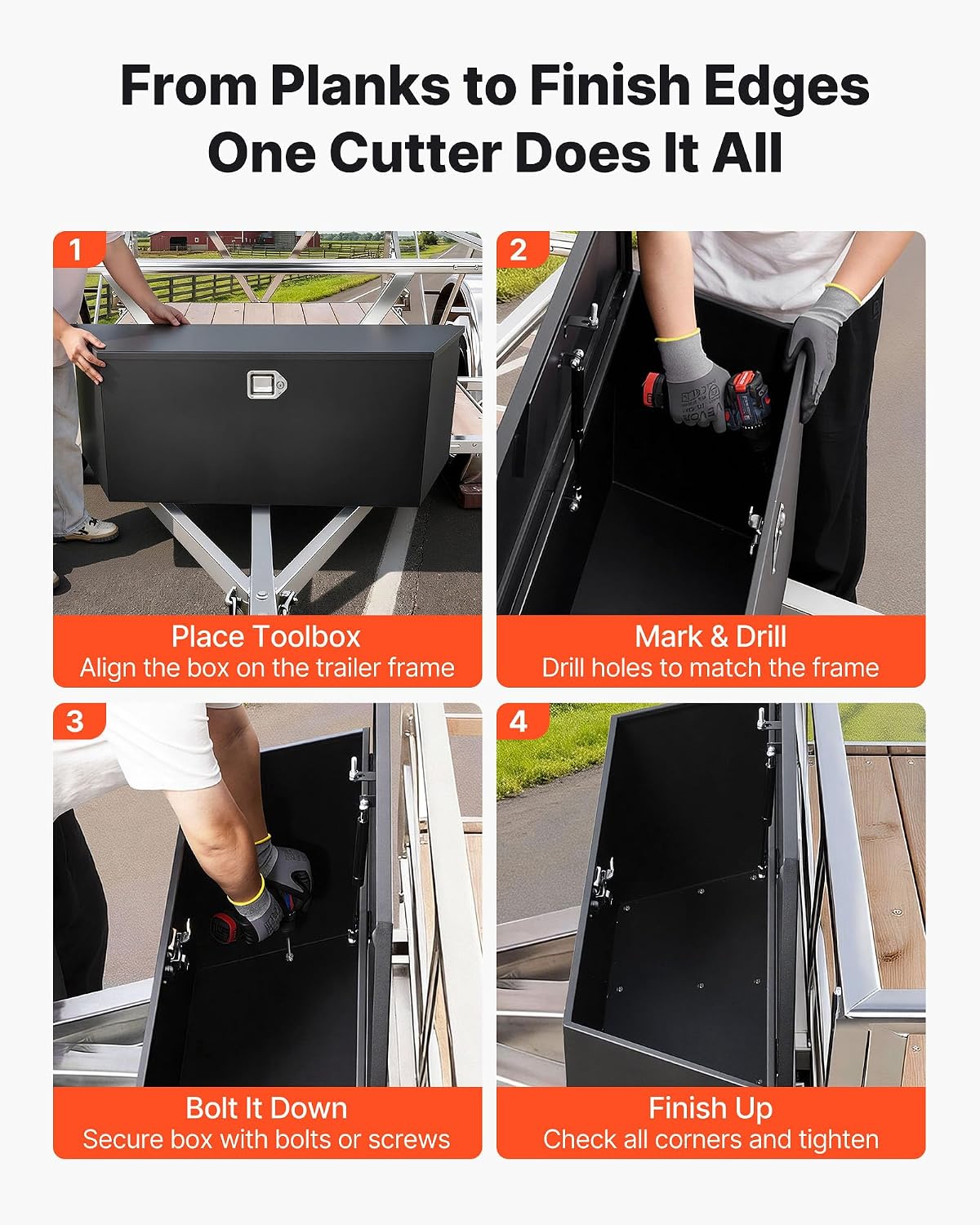 From Planks to Finish Edges
One Cutter Does It All

1

Place Toolbox
Align the box on the trailer frame

2

Mark & Drill
Drill holes to match the frame

3

Bolt It Down
Secure box with bolts or screws

4

Finish Up
Check all corners and tighten